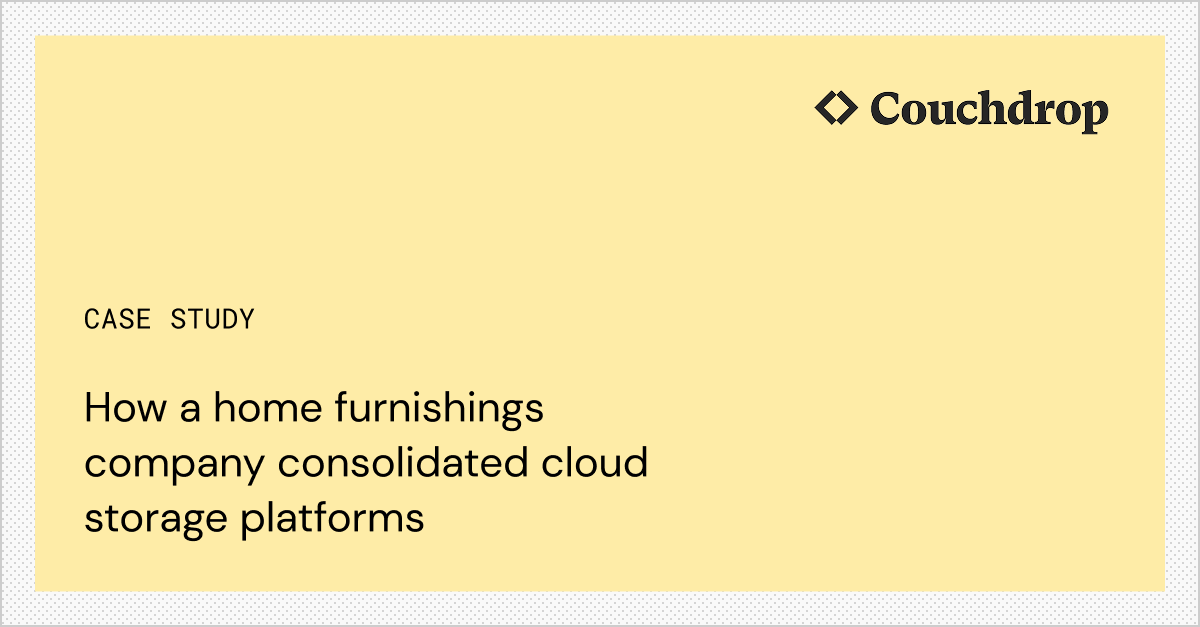 Couchdrop

CASE STUDY

How a home furnishings company consolidated cloud storage platforms